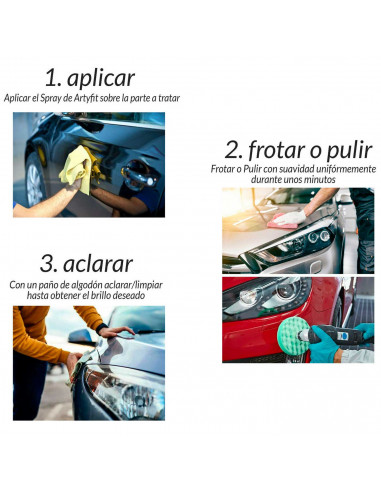 1. aplicar
Aplicar el Spray de Artyfit sobre la parte a tratar

2. frotar o pulir
Frotar o Pulir con suavidad unifórmemente durante unos minutos

3. aclarar
Con un paño de algodón aclarar/limpiar hasta obtener el brillo deseado