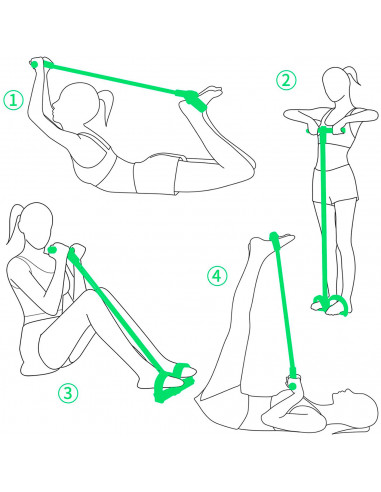 ①

②

③

④