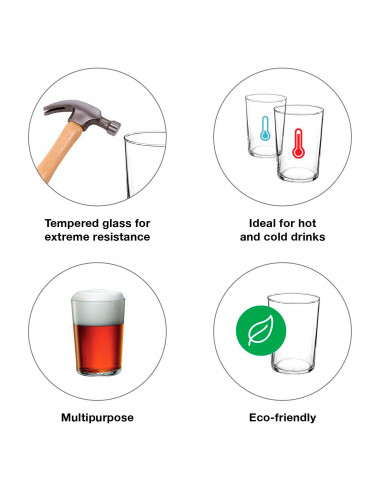 Tempered glass for extreme resistance

Ideal for hot and cold drinks

Multipurpose

Eco-friendly