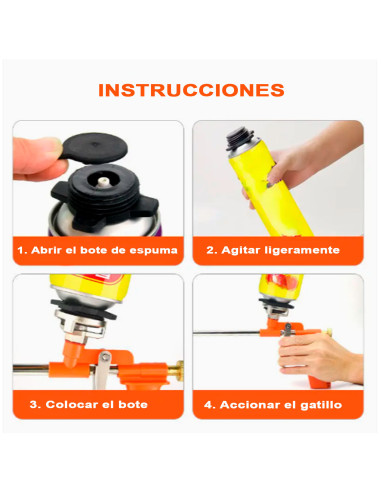 INSTRUCCIONES

1. Abrir el bote de espuma

2. Agitar ligeramente

3. Colocar el bote

4. Accionar el gatillo