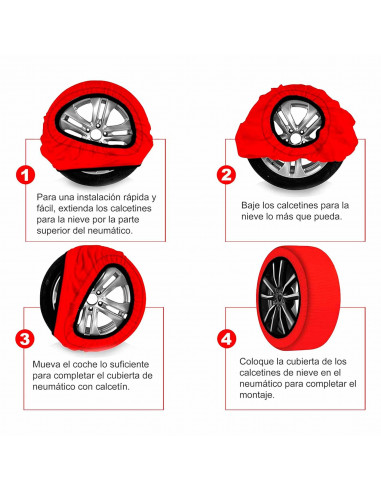 1

Para una instalación rápida y fácil, extienda los calcetines para la nieve por la parte superior del neumático.

2

Baje los calcetines para la nieve lo más que pueda.

3

Mueva el coche lo suficiente para completar el cubierta de neumático con calcetín.

4

Coloque la cubierta de los calcetines de nieve en el neumático para completar el montaje.