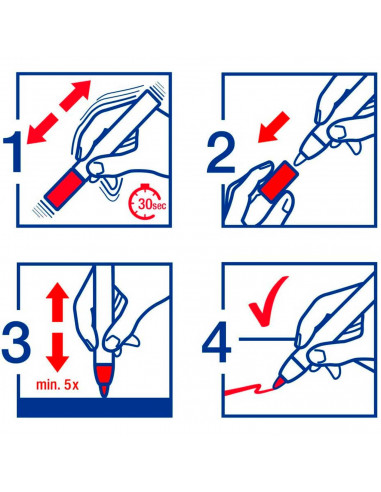 1
30sec
2
3
min. 5x
4